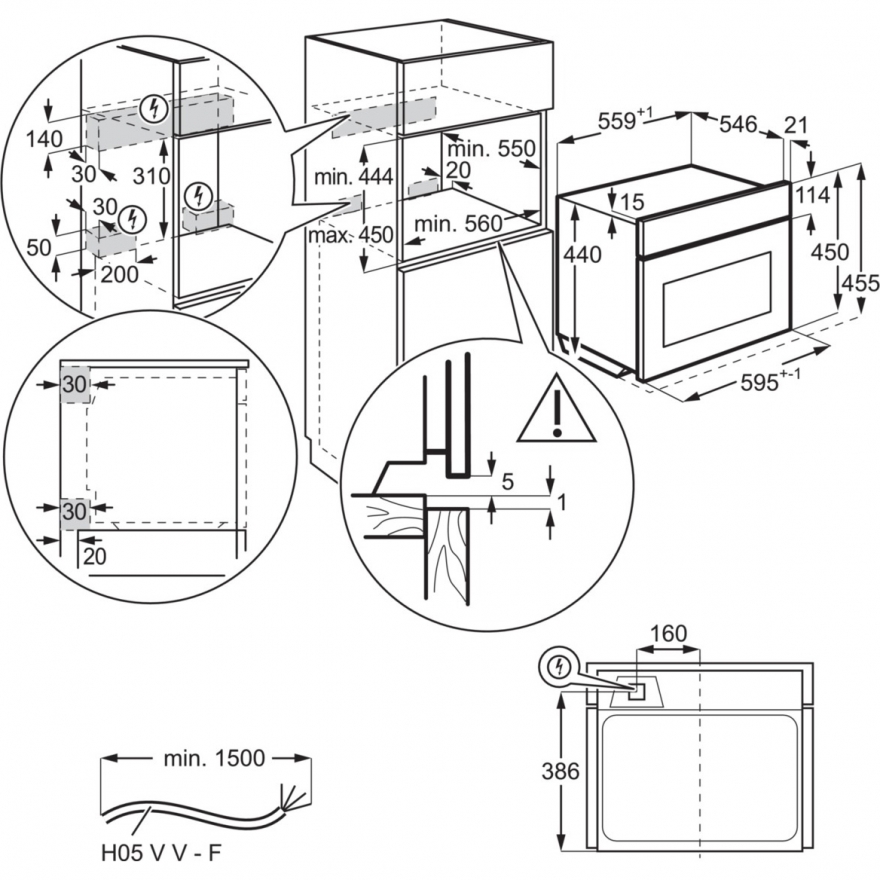 140
30
310
30
50
200
min. 444
max. 450
min. 550
20
min. 560
$559^{+1}$
546
21
15
114
440
450
455
$595^{+-1}$
30
30
20
5
1
160
386
min. 1500
H05 V V - F