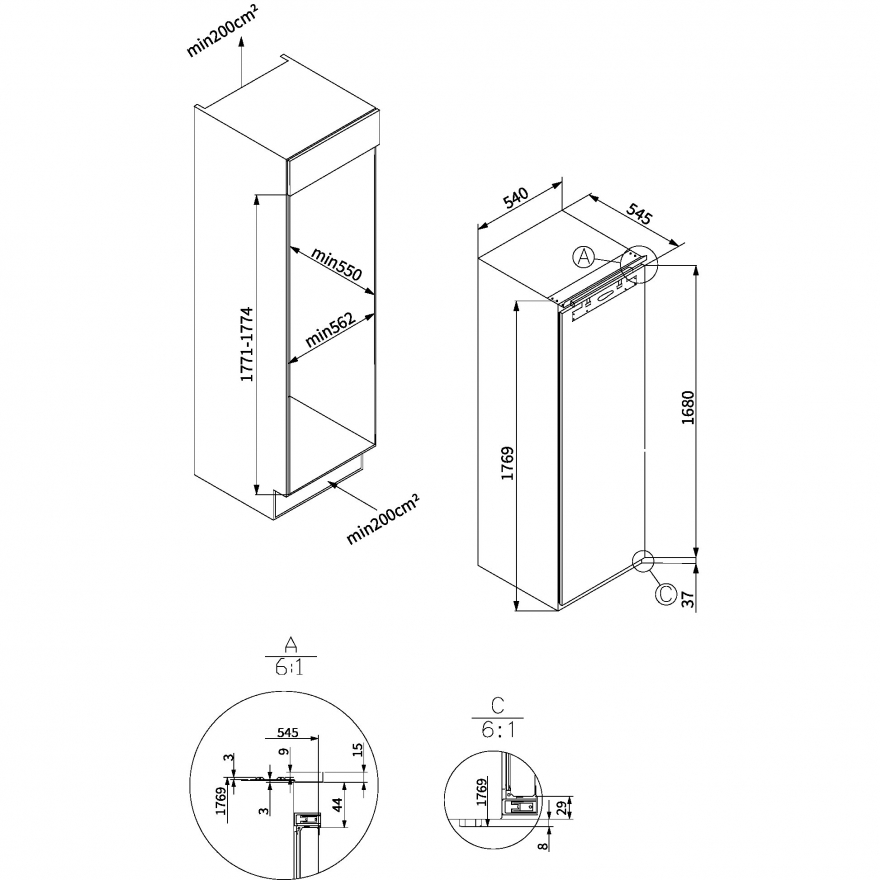 min200cm²
1771-1774
min550
min562
min200cm²
540
545
A
1769
1680
C
37
A
6:1
545
3
9
15
1769
3
44
C
6:1
1769
29
8